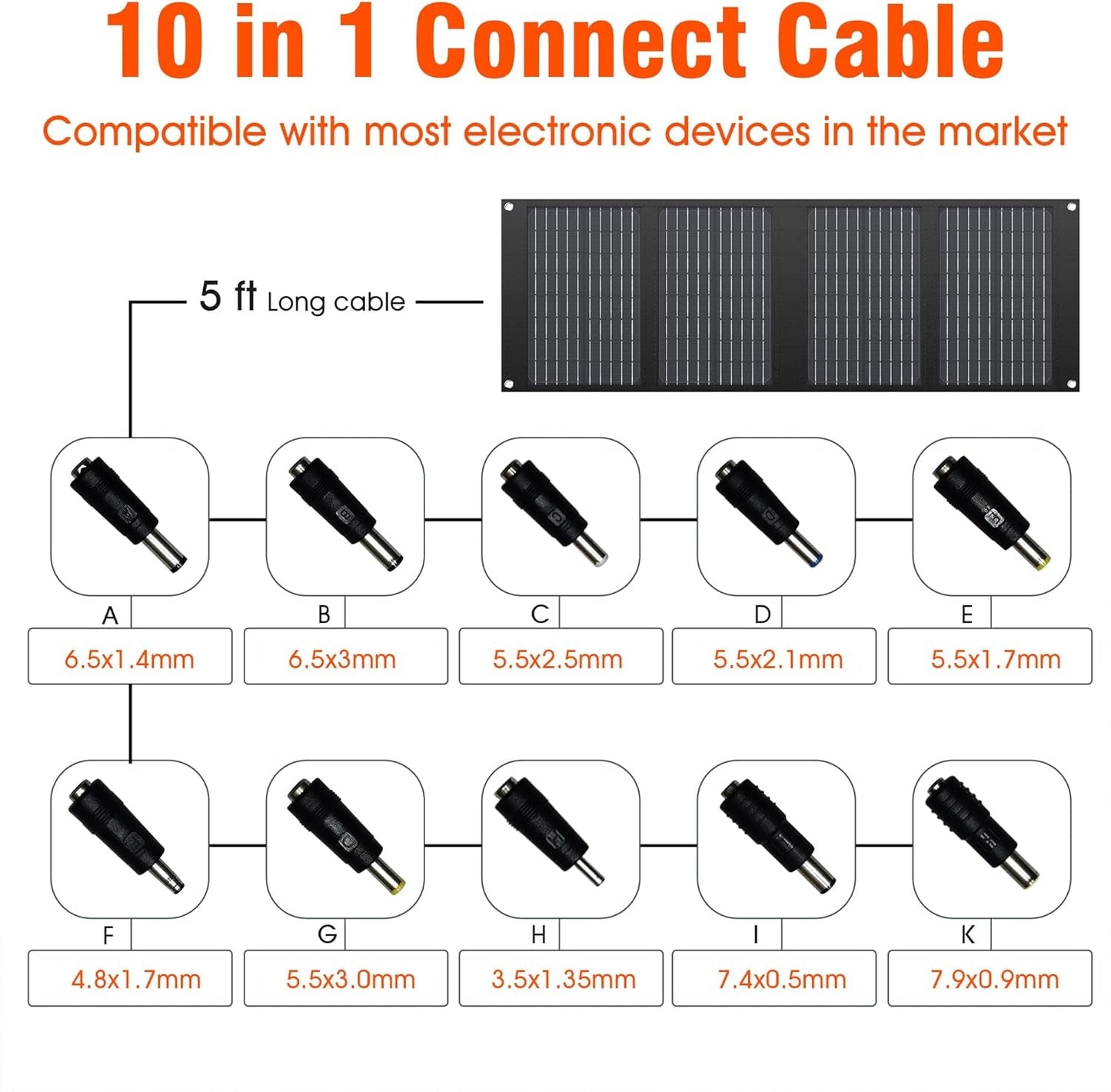 10 in 1 Connect Cable

Compatible with most electronic devices in the market

5 ft Long cable

A
6.5x1.4mm

B
6.5x3mm

C
5.5x2.5mm

D
5.5x2.1mm

E
5.5x1.7mm

F
4.8x1.7mm

G
5.5x3.0mm

H
3.5x1.35mm

I
7.4x0.5mm

K
7.9x0.9mm