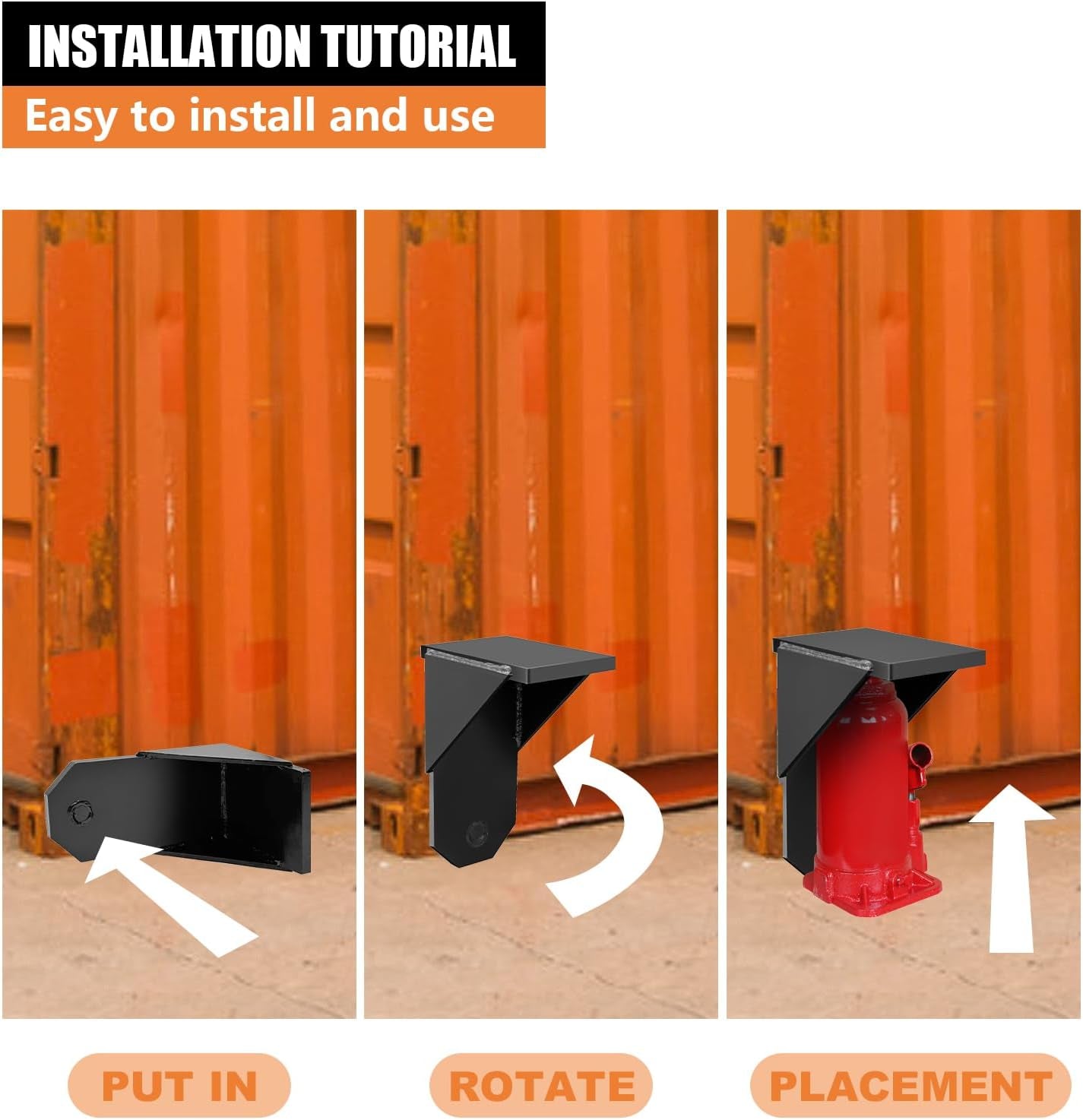 INSTALLATION TUTORIAL
Easy to install and use

PUT IN

ROTATE

PLACEMENT