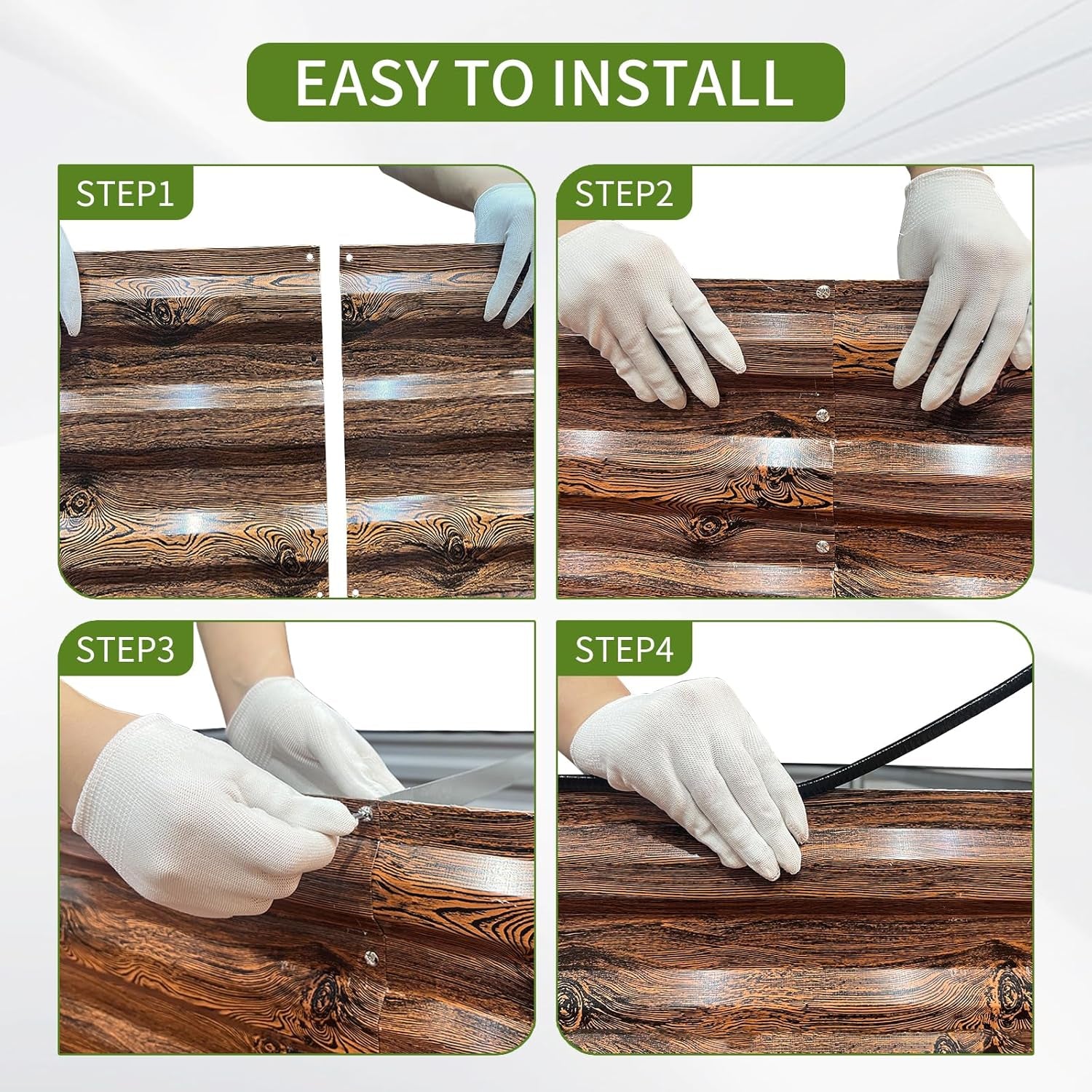 EASY TO INSTALL

STEP1

STEP2

STEP3

STEP4